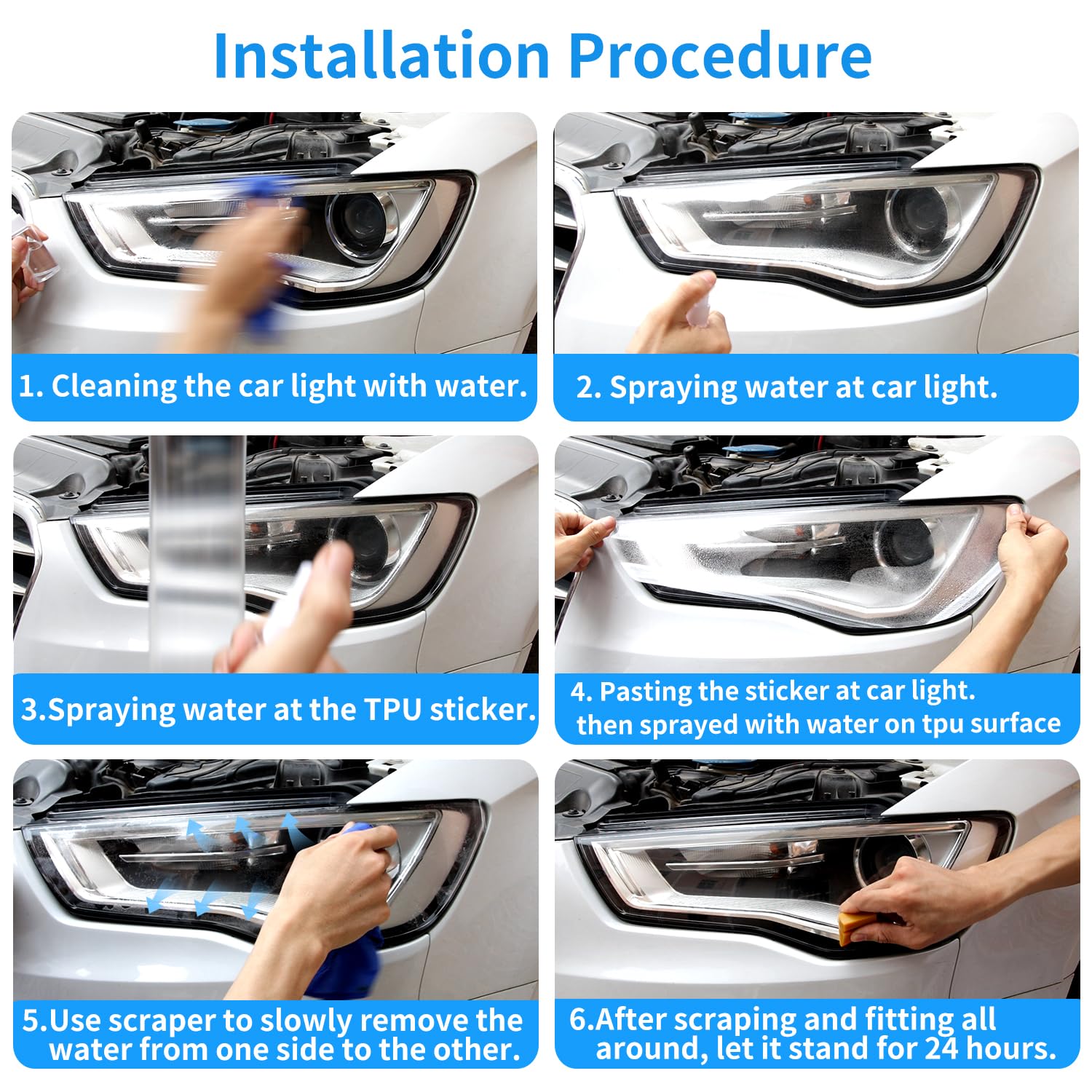 Installation Procedure

1. Cleaning the car light with water.

2. Spraying water at car light.

3.Spraying water at the TPU sticker.

4. Pasting the sticker at car light. then sprayed with water on tpu surface

5.Use scraper to slowly remove the water from one side to the other.

6.After scraping and fitting all around, let it stand for 24 hours.