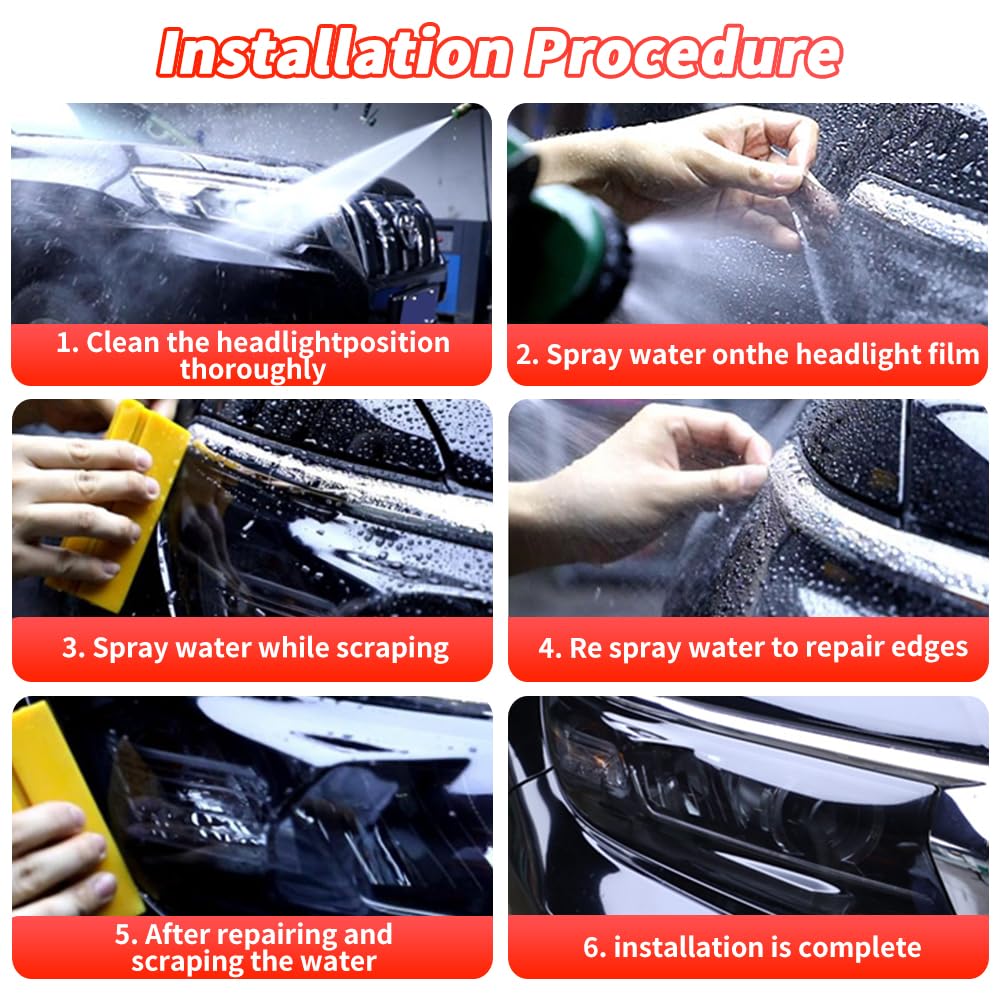 Installation Procedure

1. Clean the headlightposition thoroughly

2. Spray water onthe headlight film

3. Spray water while scraping

4. Re spray water to repair edges

5. After repairing and scraping the water

6. installation is complete